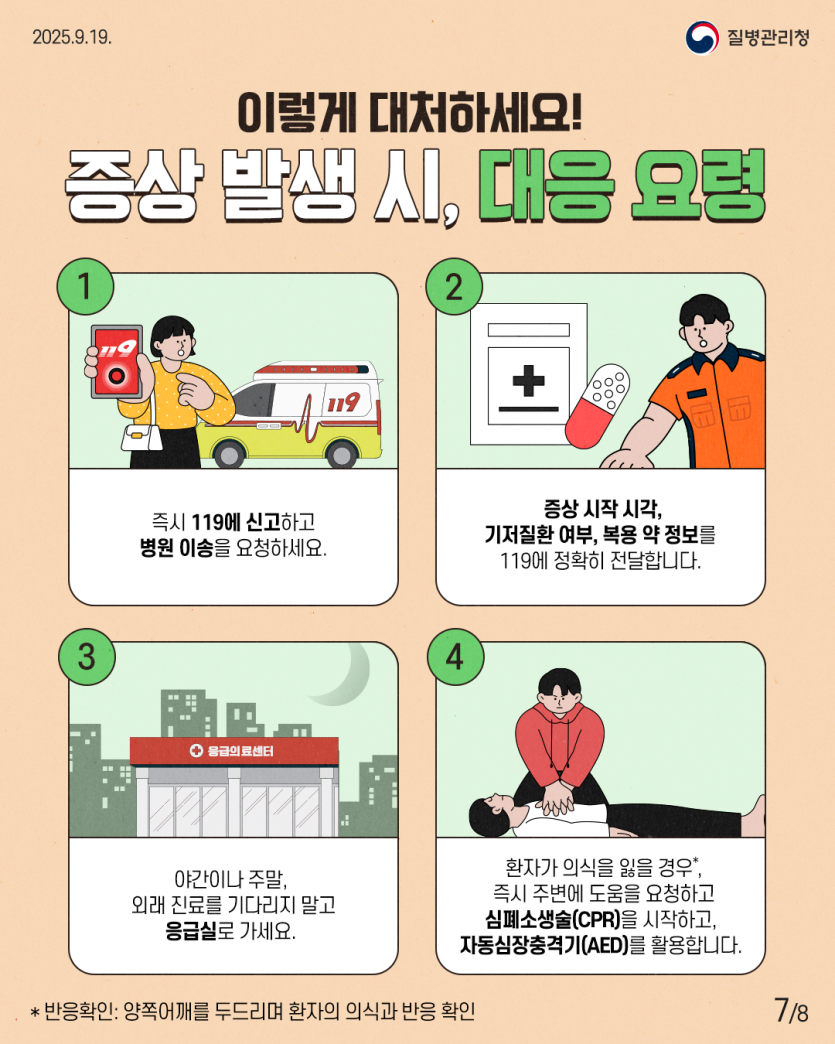 2025.9.19.

질병관리청

이렇게 대처하세요!

증상 발생 시, 대응 요령

1

119

119

즉시 119에 신고하고 병원 이송을 요청하세요.

2

증상 시작 시각, 기저질환 여부, 복용 약 정보를 119에 정확히 전달합니다.

3

응급의료센터

야간이나 주말, 외래 진료를 기다리지 말고 응급실로 가세요.

4

환자가 의식을 잃을 경우*, 즉시 주변에 도움을 요청하고 심폐소생술(CPR)을 시작하고, 자동심장충격기(AED)를 활용합니다.

* 반응확인: 양쪽어깨를 두드리며 환자의 의식과 반응 확인

7/8